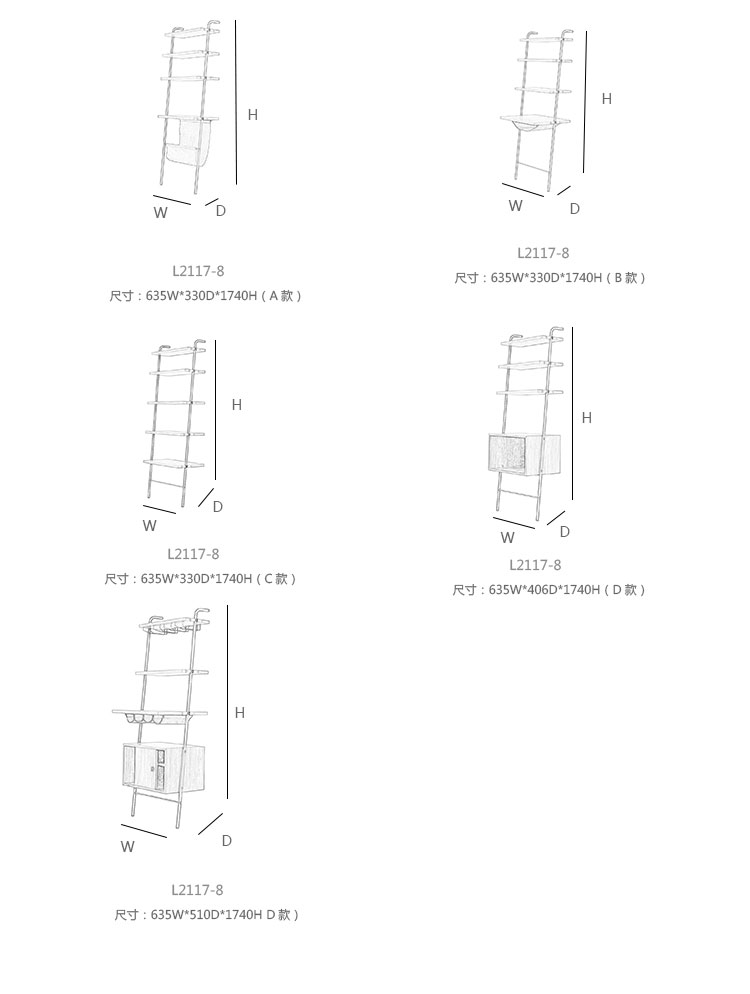 H

W D

L2117-8

尺寸：635W*330D*1740H（A 款）

H

W D

L2117-8

尺寸：635W*330D*1740H（B 款）

H

W D

L2117-8

尺寸：635W*330D*1740H（C 款）

H

W D

L2117-8

尺寸：635W*406D*1740H（D 款）

H

W D

L2117-8

尺寸：635W*510D*1740H D 款）