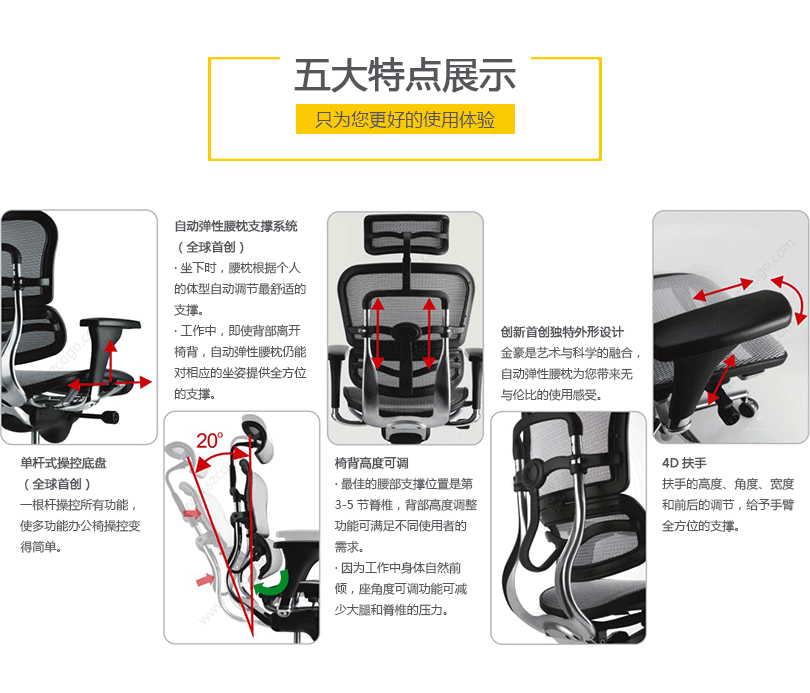 五大特点展示

只为您更好的使用体验

自动弹性腰枕支撑系统
（全球首创）
· 坐下时，腰枕根据个人的体型自动调节最舒适的支撑。
· 工作中，即使背部离开椅背，自动弹性腰枕仍能对相应的坐姿提供全方位的支撑。

20°

单杆式操控底盘
（全球首创）
一根杆操控所有功能，使多功能办公椅操控变得简单。

椅背高度可调
· 最佳的腰部支撑位置是第3-5 节脊椎，背部高度调整功能可满足不同使用者的需求。
· 因为工作中身体自然前倾，座角度可调功能可减少大腿和脊椎的压力。

创新首创独特外形设计
金豪是艺术与科学的融合，自动弹性腰枕为您带来无与伦比的使用感受。

4D 扶手
扶手的高度、角度、宽度和前后的调节，给予手臂全方位的支撑。