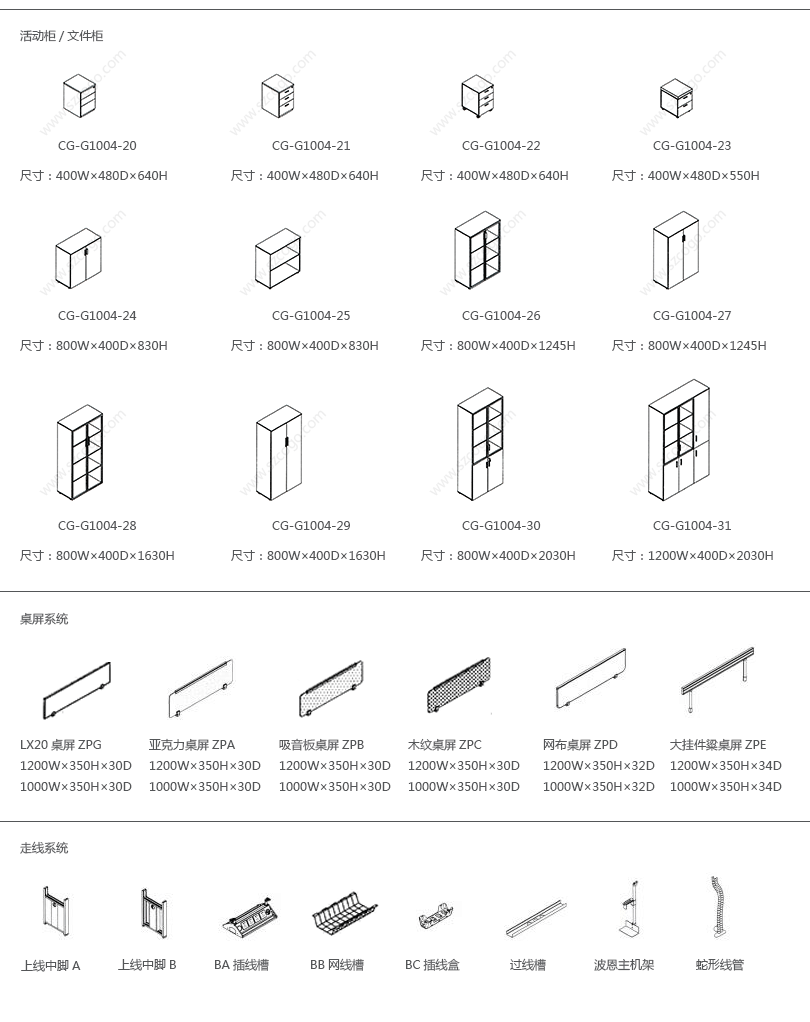 活动柜 / 文件柜

CG-G1004-20
尺寸：400W×480D×640H

CG-G1004-21
尺寸：400W×480D×640H

CG-G1004-22
尺寸：400W×480D×640H

CG-G1004-23
尺寸：400W×480D×550H

CG-G1004-24
尺寸：800W×400D×830H

CG-G1004-25
尺寸：800W×400D×830H

CG-G1004-26
尺寸：800W×400D×1245H

CG-G1004-27
尺寸：800W×400D×1245H

CG-G1004-28
尺寸：800W×400D×1630H

CG-G1004-29
尺寸：800W×400D×1630H

CG-G1004-30
尺寸：800W×400D×2030H

CG-G1004-31
尺寸：1200W×400D×2030H

桌屏系统

LX20 桌屏 ZPG
1200W×350H×30D
1000W×350H×30D

亚克力桌屏 ZPA
1200W×350H×30D
1000W×350H×30D

吸音板桌屏 ZPB
1200W×350H×30D
1000W×350H×30D

木纹桌屏 ZPC
1200W×350H×30D
1000W×350H×30D

网布桌屏 ZPD
1200W×350H×32D
1000W×350H×32D

大挂件梁桌屏 ZPE
1200W×350H×34D
1000W×350H×34D

走线系统

上线中脚 A

上线中脚 B

BA 插线槽

BB 网线槽

BC 插线盒

过线槽

波恩主机架

蛇形线管